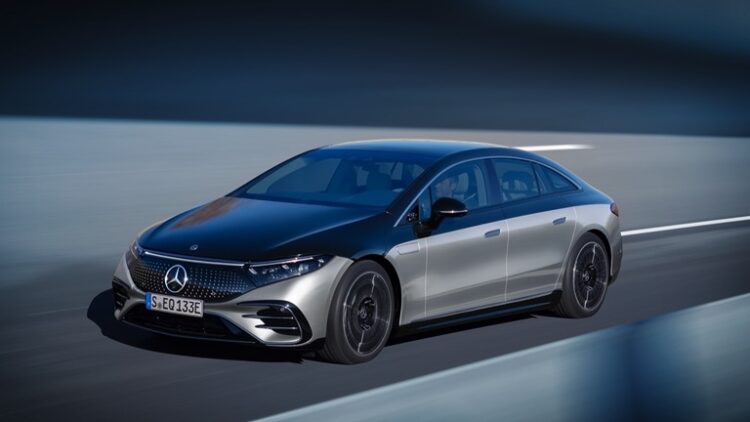 S EQ133E