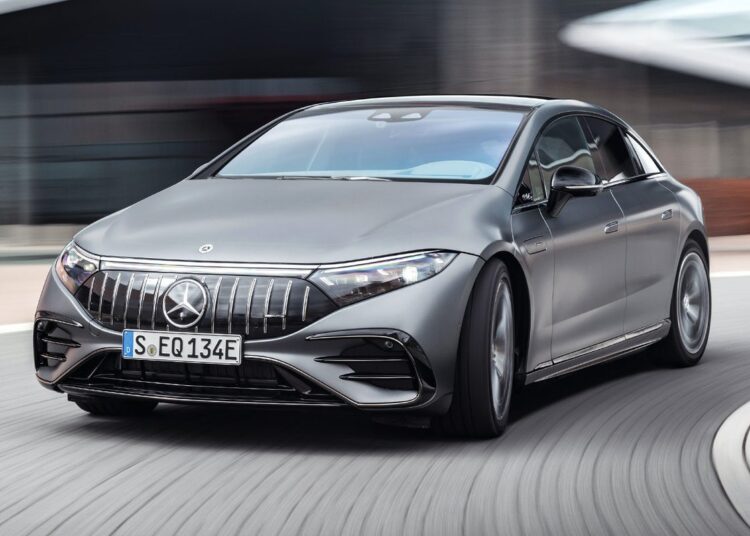 S EQ 134E