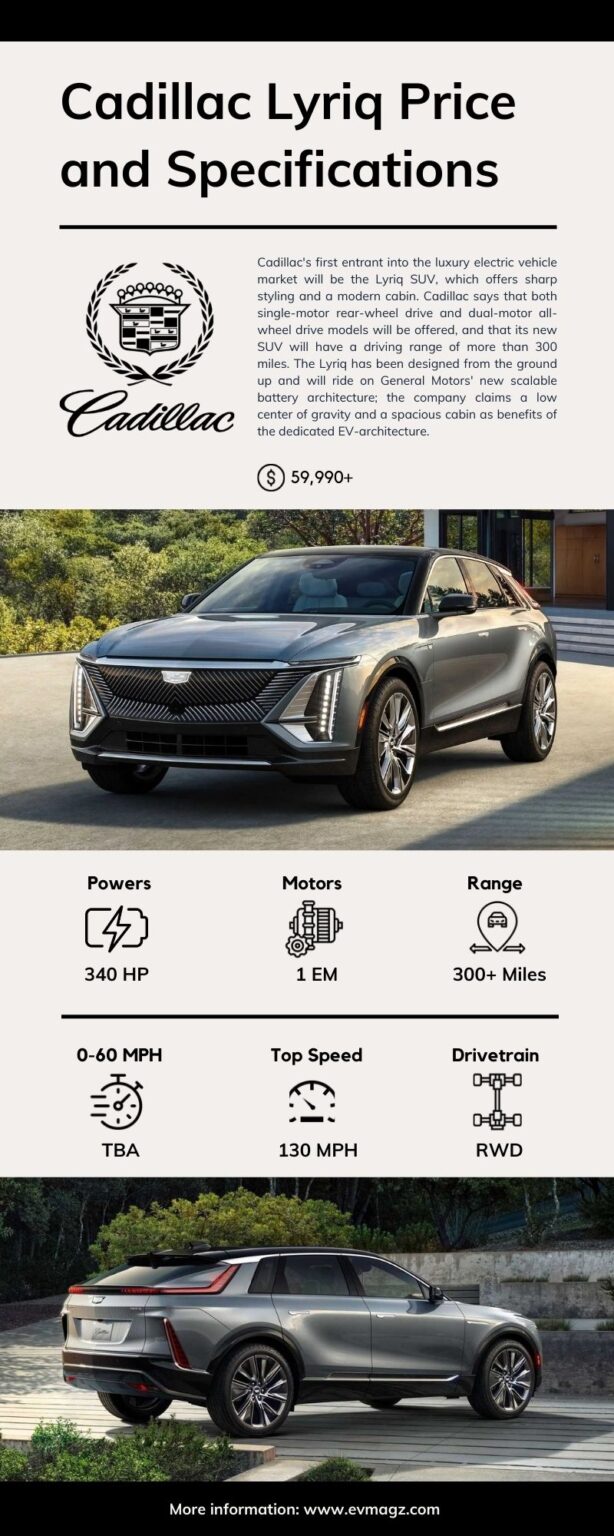 Cadillac Lyriq Price and Specifications

Cadillac

Cadillac's first entrant into the luxury electric vehicle market will be the Lyriq SUV, which offers sharp styling and a modern cabin. Cadillac says that both single-motor rear-wheel drive and dual-motor all-wheel drive models will be offered, and that its new SUV will have a driving range of more than 300 miles. The Lyriq has been designed from the ground up and will ride on General Motors' new scalable battery architecture; the company claims a low center of gravity and a spacious cabin as benefits of the dedicated EV-architecture.

$ 59,990+

Powers
340 HP

Motors
1 EM

Range
300+ Miles

0-60 MPH
TBA

Top Speed
130 MPH

Drivetrain
RWD

More information: www.evmagz.com